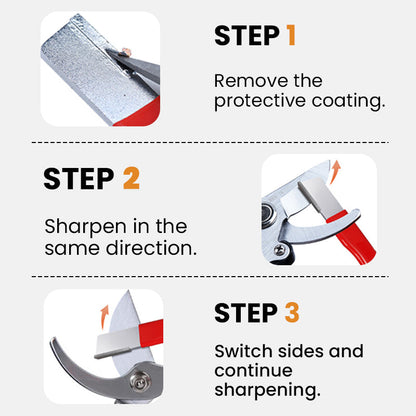 STEP 1

Remove the protective coating.

STEP 2

Sharpen in the same direction.

STEP 3

Switch sides and continue sharpening.