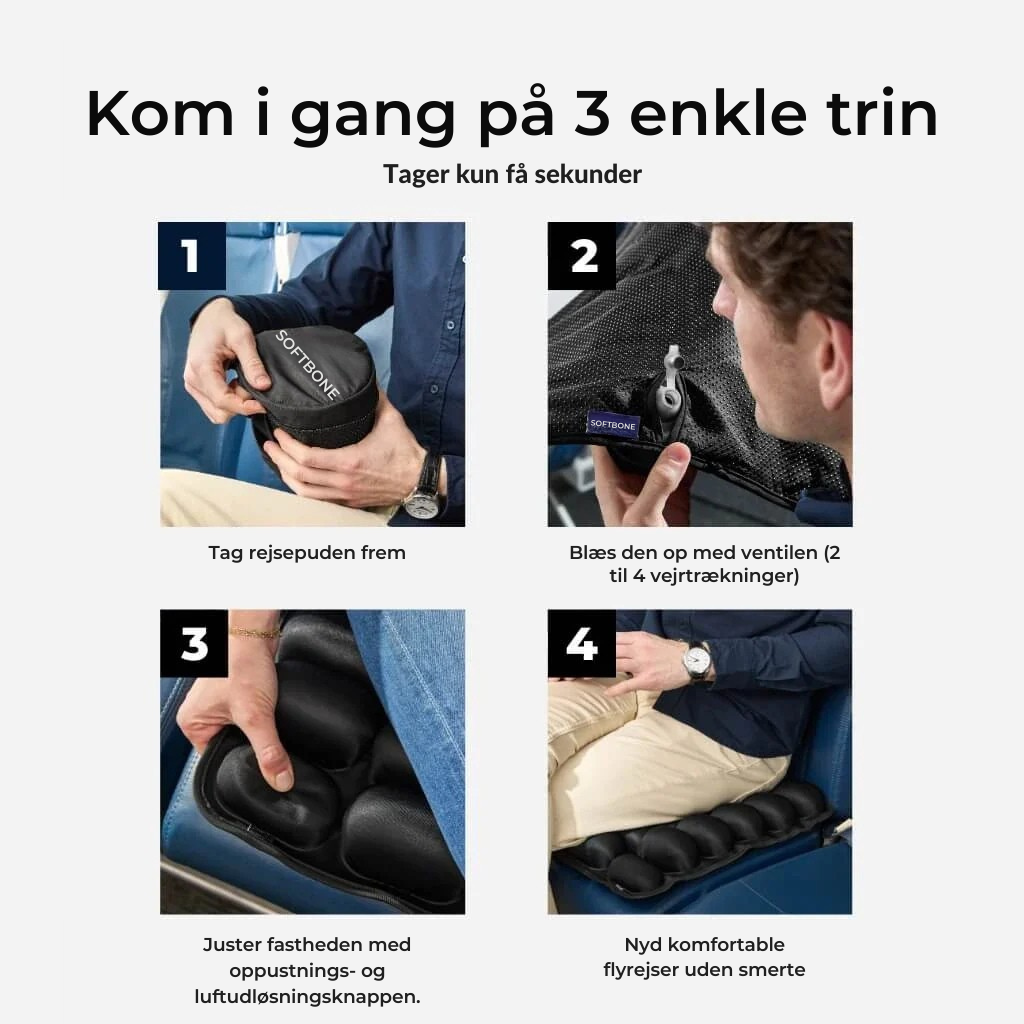 Kom i gang på 3 enkle trin

Tager kun få sekunder

1

SOFTBONE

Tag rejsepuden frem

2

SOFTBONE

Blæs den op med ventilen (2 til 4 vejrtrækninger)

3

Juster fastheden med oppustnings- og luftudløsningsknappen.

4

Nyd komfortable flyrejser uden smerte